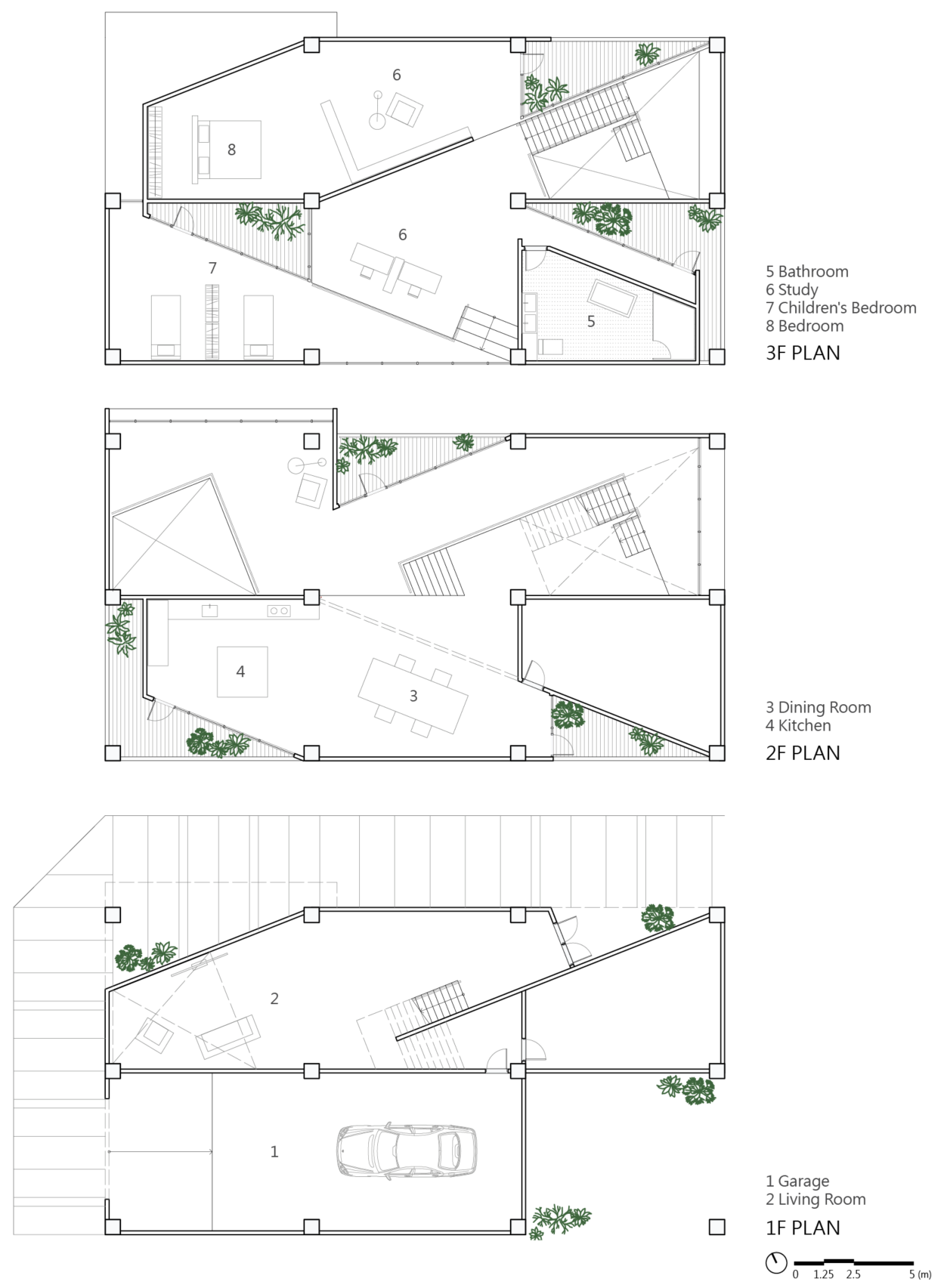 6

8

6

7

5

5 Bathroom
6 Study
7 Children's Bedroom
8 Bedroom

3F PLAN

4

3

3 Dining Room
4 Kitchen

2F PLAN

2

1

1 Garage
2 Living Room

1F PLAN

0 1.25 2.5 5 (m)